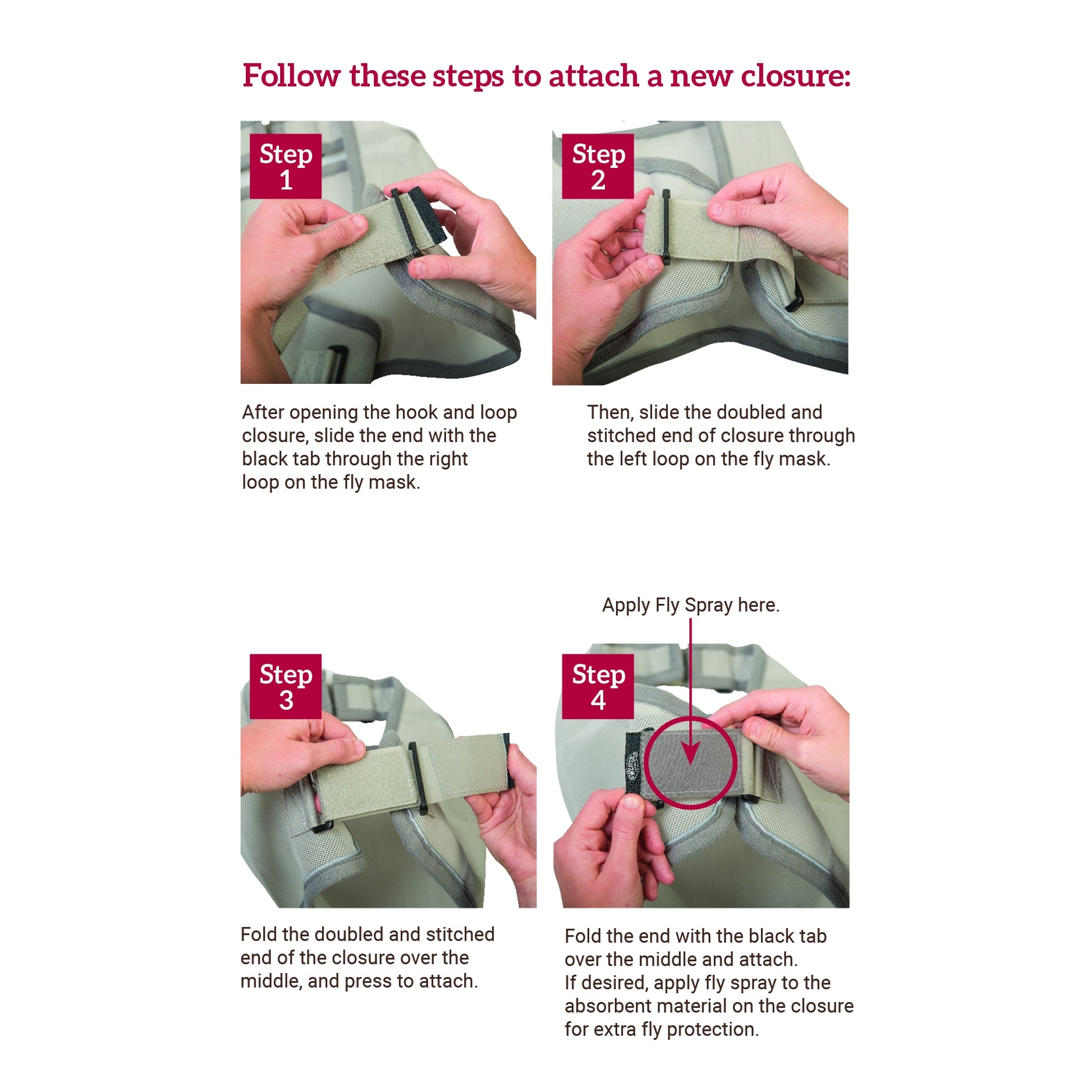 Follow these steps to attach a new closure:

Step 1

After opening the hook and loop closure, slide the end with the black tab through the right loop on the fly mask.

Step 2

Then, slide the doubled and stitched end of closure through the left loop on the fly mask.

Step 3

Fold the doubled and stitched end of the closure over the middle, and press to attach.

Apply Fly Spray here.

Step 4

Fold the end with the black tab over the middle and attach.
If desired, apply fly spray to the absorbent material on the closure for extra fly protection.